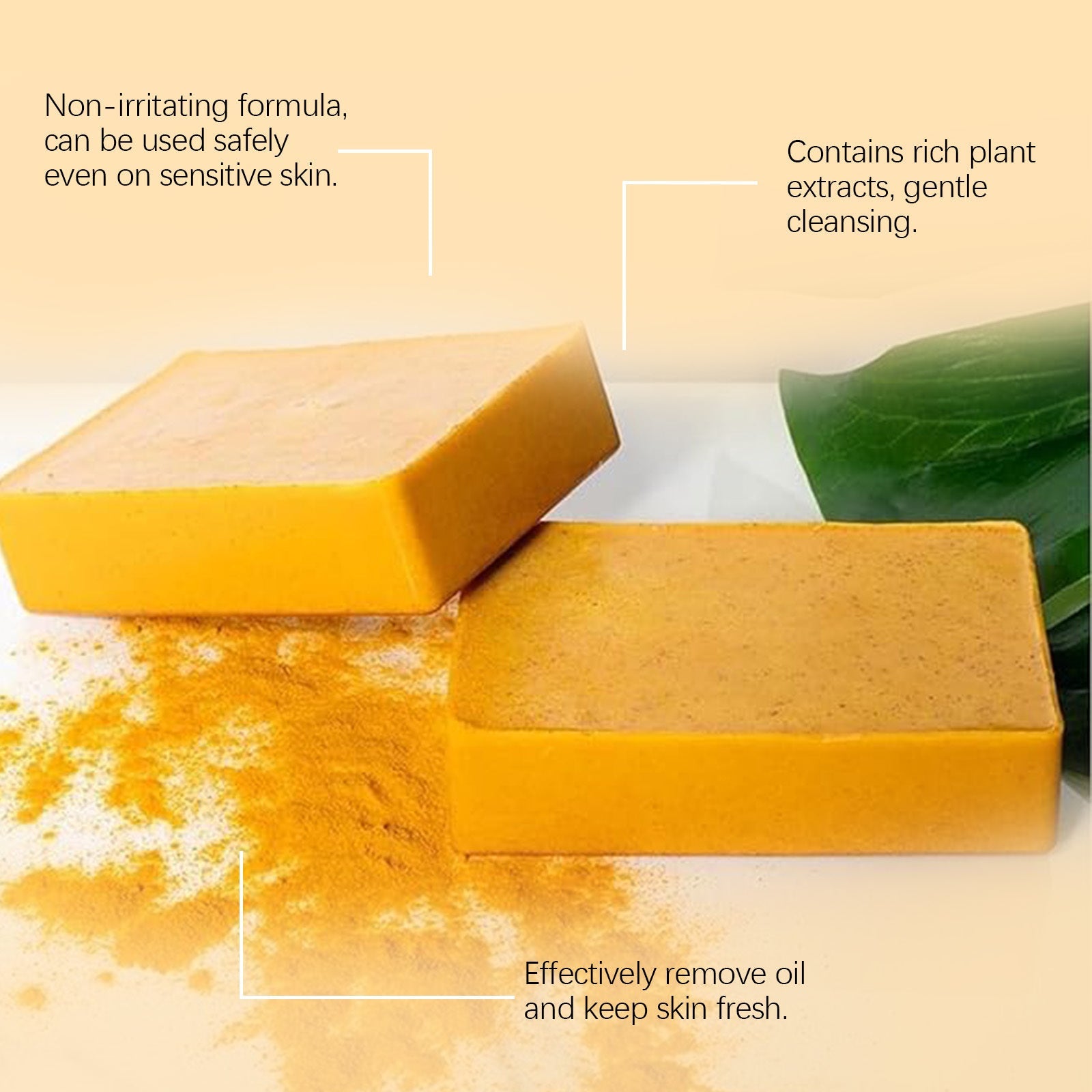 Non-irritating formula, can be used safely even on sensitive skin.

Contains rich plant extracts, gentle cleansing.

Effectively remove oil and keep skin fresh.